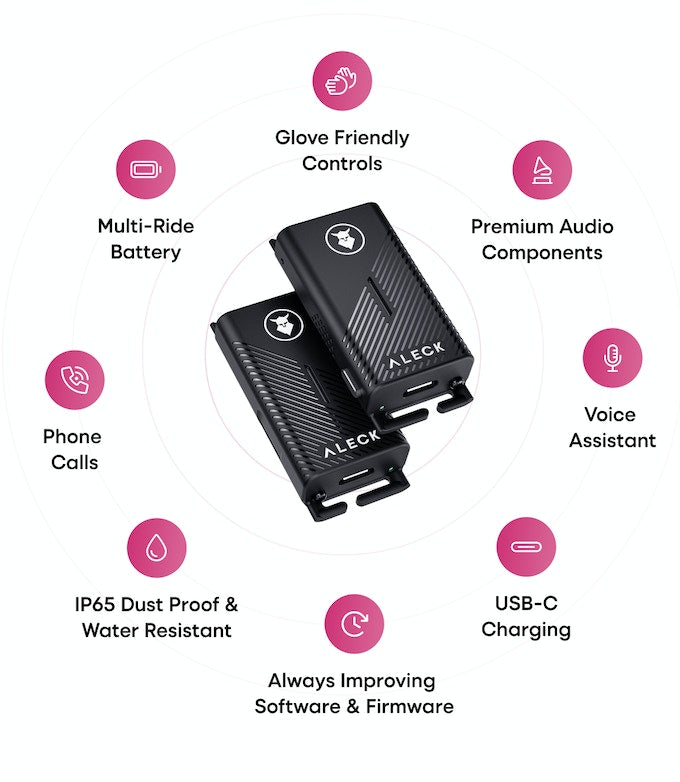 Glove Friendly Controls

Multi-Ride Battery

Premium Audio Components

ALECK

ALECK

Phone Calls

Voice Assistant

IP65 Dust Proof & Water Resistant

USB-C Charging

Always Improving Software & Firmware