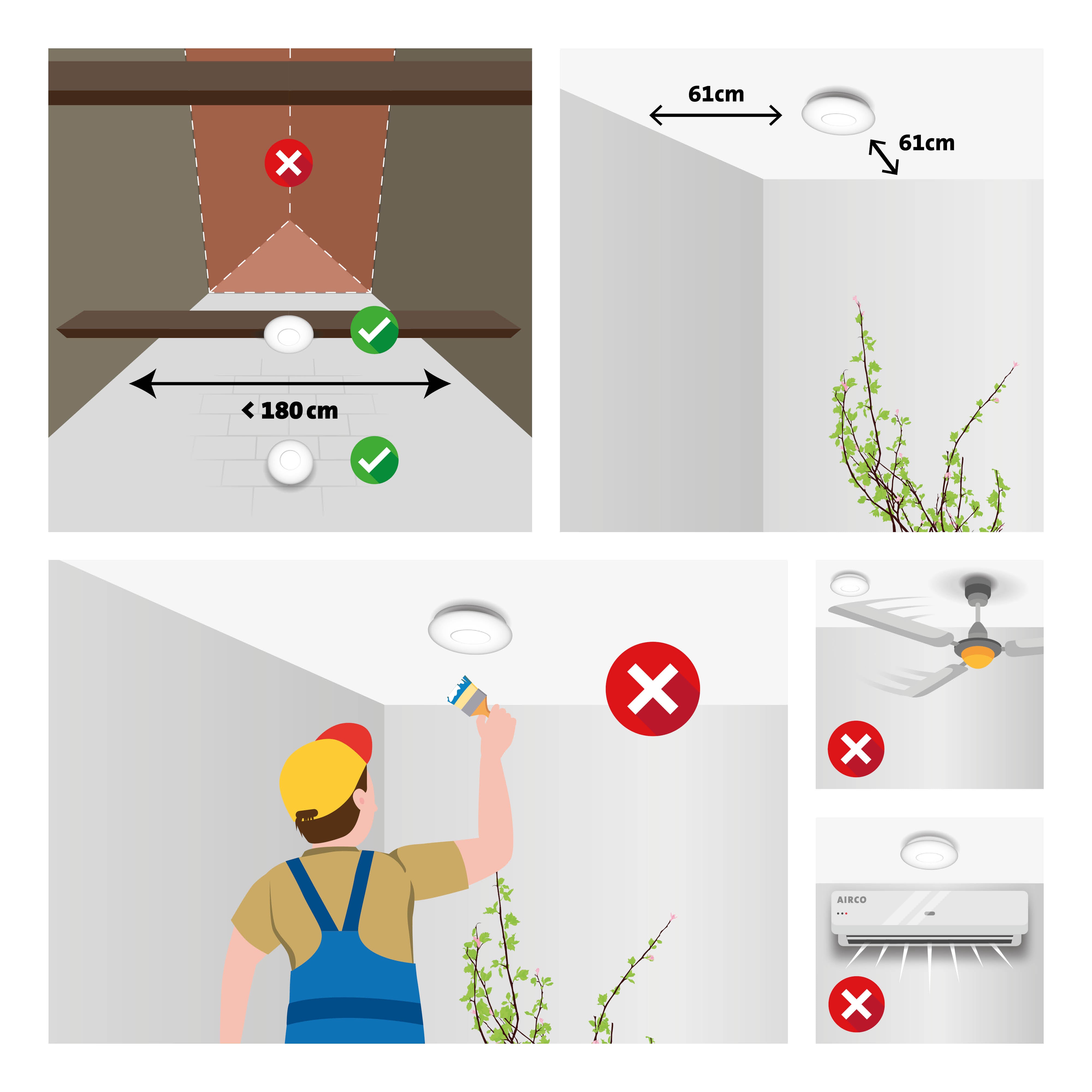 < 180 cm

61cm

61cm

AIRCO